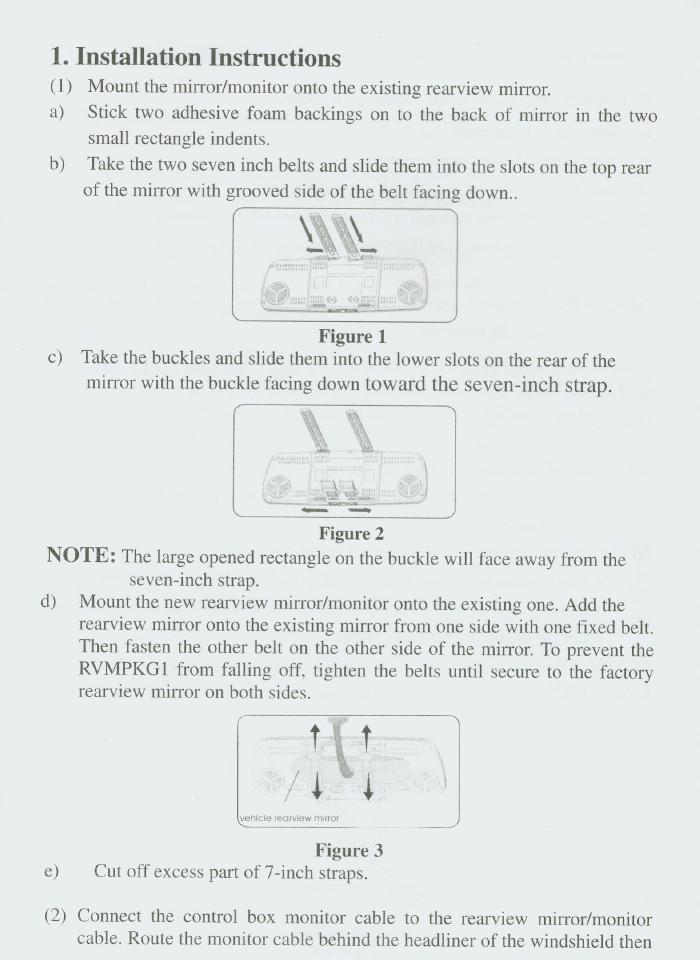 1. Installation Instructions

(1) Mount the mirror/monitor onto the existing rearview mirror.

a) Stick two adhesive foam backings on to the back of mirror in the two small rectangle indents.

b) Take the two seven inch belts and slide them into the slots on the top rear of the mirror with grooved side of the belt facing down..

Figure 1

c) Take the buckles and slide them into the lower slots on the rear of the mirror with the buckle facing down toward the seven-inch strap.

Figure 2

NOTE: The large opened rectangle on the buckle will face away from the seven-inch strap.

d) Mount the new rearview mirror/monitor onto the existing one. Add the rearview mirror onto the existing mirror from one side with one fixed belt. Then fasten the other belt on the other side of the mirror. To prevent the RVMPKG1 from falling off, tighten the belts until secure to the factory rearview mirror on both sides.

vehicle rearview mirror

Figure 3

e) Cut off excess part of 7-inch straps.

(2) Connect the control box monitor cable to the rearview mirror/monitor cable. Route the monitor cable behind the headliner of the windshield then